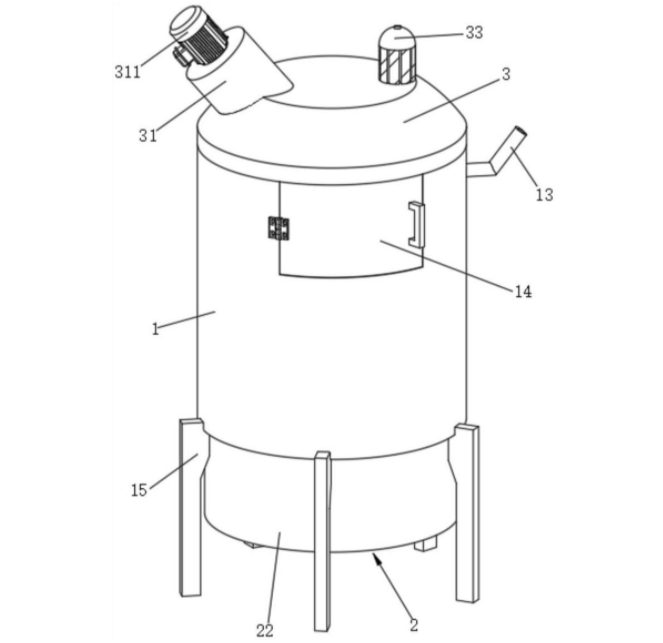 311
33
3
31
13
14
1
15
22
2