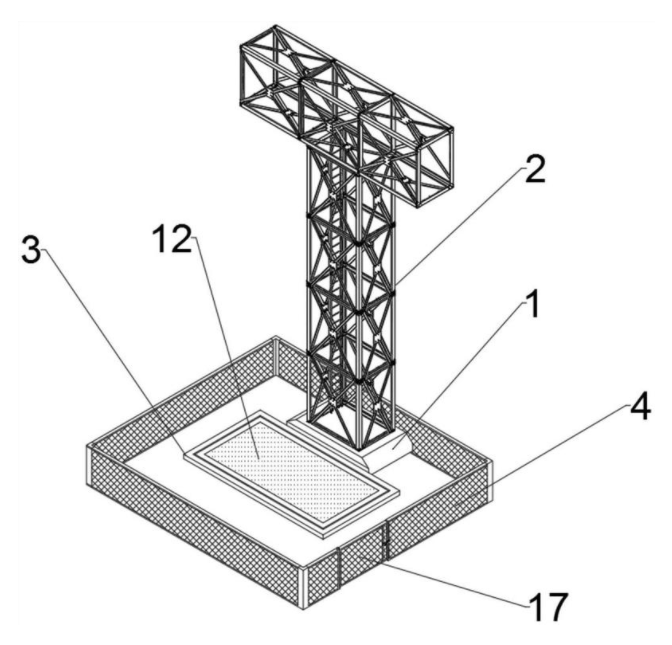 2
12
3
1
4
17