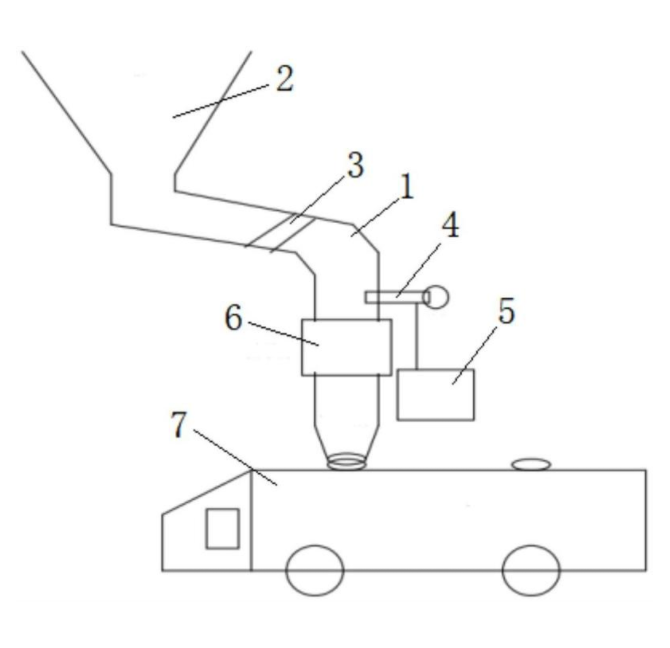 2
3
1
4
6
5
7