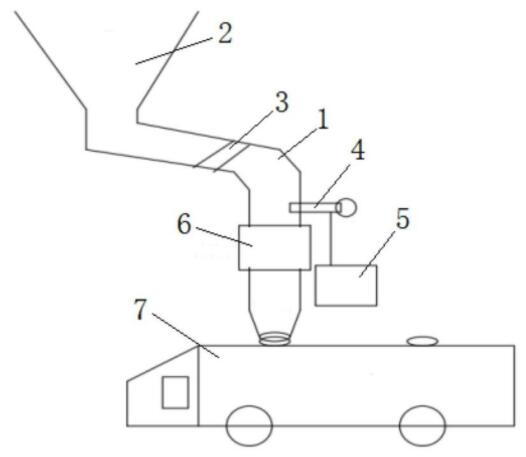 2
3
1
4
6
5
7