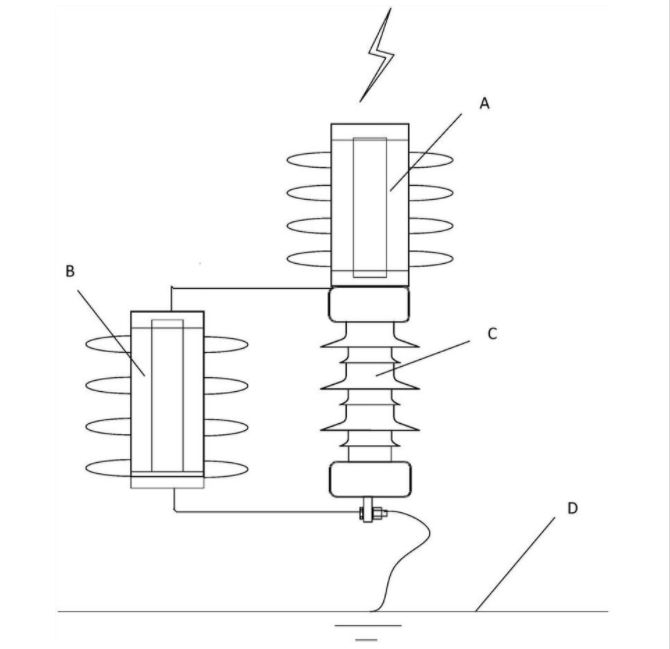 A
B
C
D