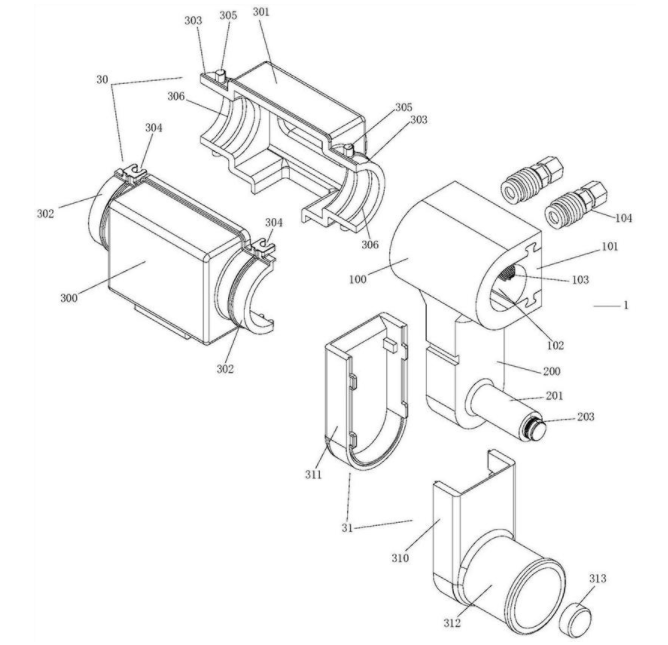 303
305
301
30
306
305
303
304
302
304
306
104
101
100
103
300
1
102
302
200
201
203
311
31
310
313
312