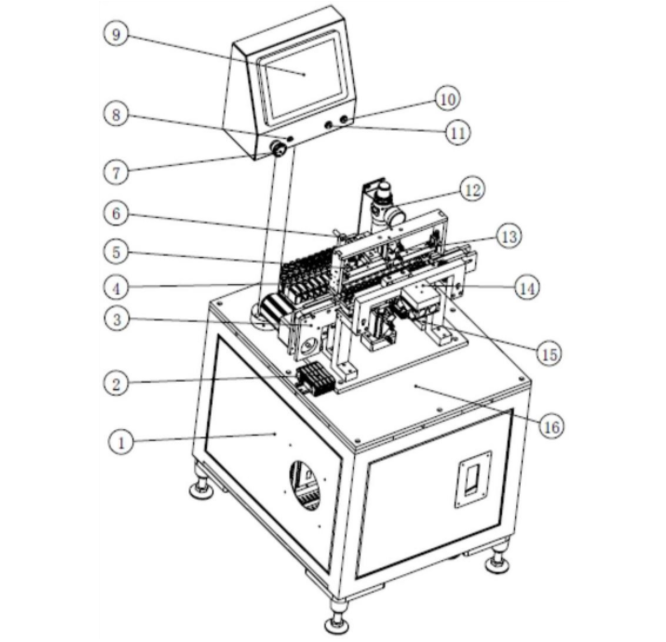 9
8
7
6
5
4
3
2
1
10
11
12
13
14
15
16